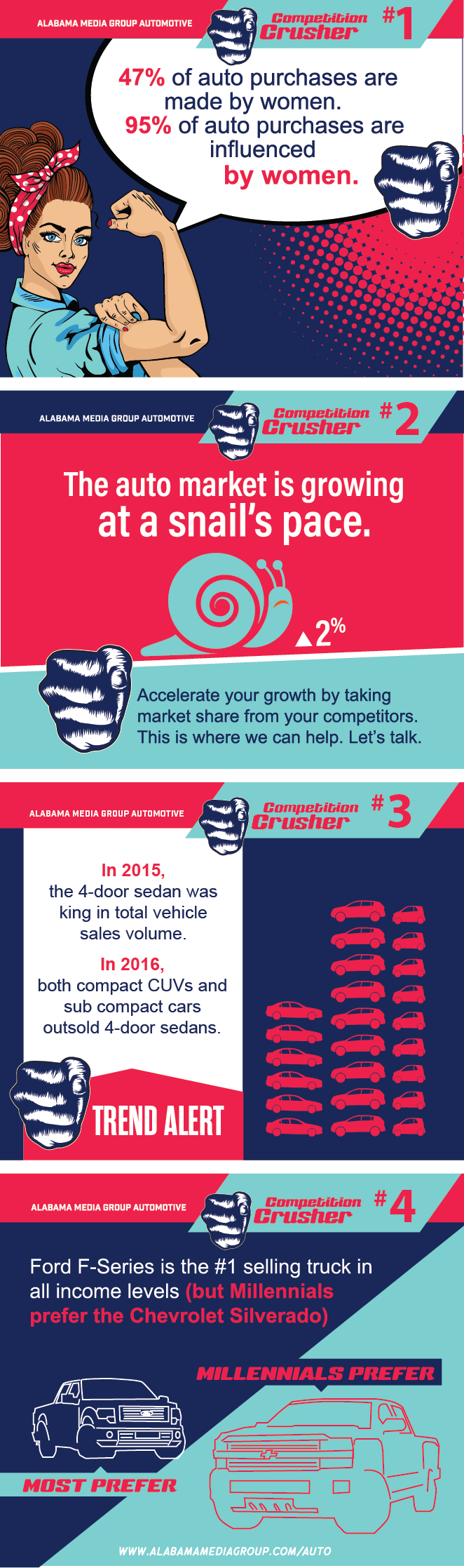 ALABAMA MEDIA GROUP AUTOMOTIVE

Competition Crusher #1

47% of auto purchases are made by women. 95% of auto purchases are influenced by women.

ALABAMA MEDIA GROUP AUTOMOTIVE

Competition Crusher #2

The auto market is growing at a snail's pace.

▲2%

Accelerate your growth by taking market share from your competitors. This is where we can help. Let's talk.

ALABAMA MEDIA GROUP AUTOMOTIVE

Competition Crusher #3

In 2015, the 4-door sedan was king in total vehicle sales volume.

In 2016, both compact CUVs and sub compact cars outsold 4-door sedans.

TREND ALERT

ALABAMA MEDIA GROUP AUTOMOTIVE

Competition Crusher #4

Ford F-Series is the #1 selling truck in all income levels (but Millennials prefer the Chevrolet Silverado)

MILLENNIALS PREFER

MOST PREFER

WWW.ALABAMAMEDIAGROUP.COM/AUTO