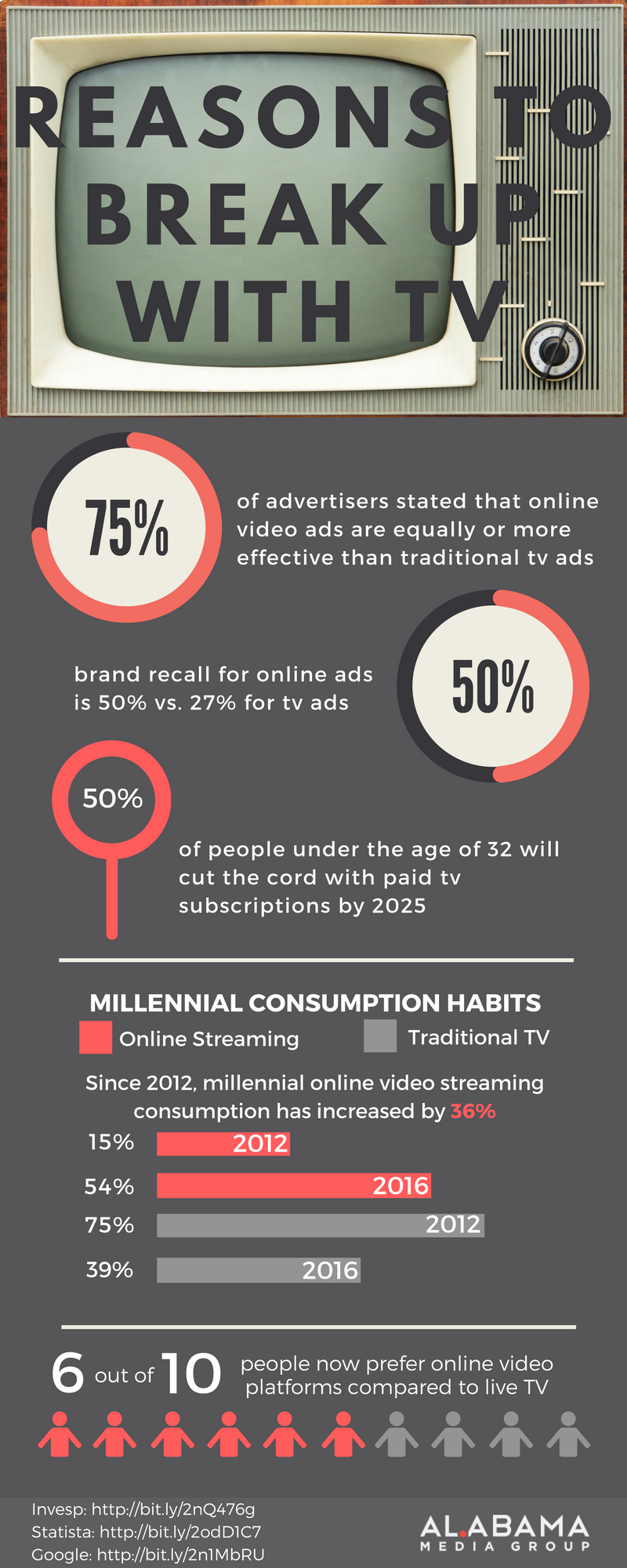 REASONS TO BREAK UP WITH TV

75%

of advertisers stated that online video ads are equally or more effective than traditional tv ads

brand recall for online ads is 50% vs. 27% for tv ads

50%

50%

of people under the age of 32 will cut the cord with paid tv subscriptions by 2025

MILLENNIAL CONSUMPTION HABITS

Online Streaming

Traditional TV

Since 2012, millennial online video streaming consumption has increased by 36%

15% 2012

54% 2016

75% 2012

39% 2016

6 out of 10 people now prefer online video platforms compared to live TV

Invesp: http://bit.ly/2nQ476g
Statista: http://bit.ly/2odD1C7
Google: http://bit.ly/2n1MbRU

ALABAMA MEDIA GROUP